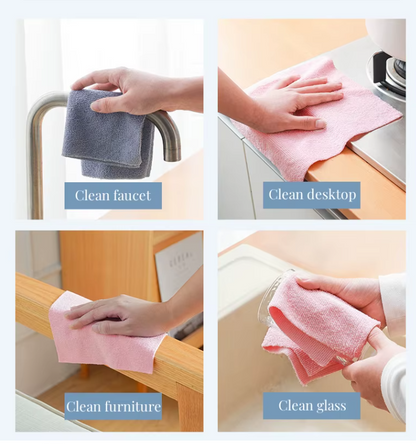 Clean faucet

Clean desktop

Clean furniture

Clean glass