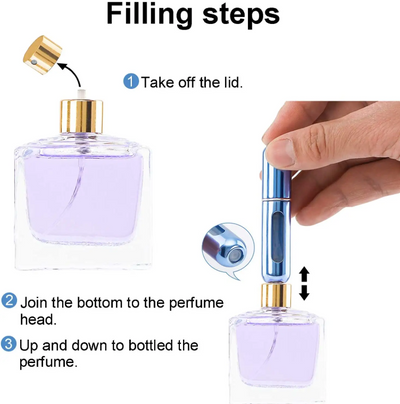 Filling steps

1 Take off the lid.

2 Join the bottom to the perfume head.

3 Up and down to bottled the perfume.