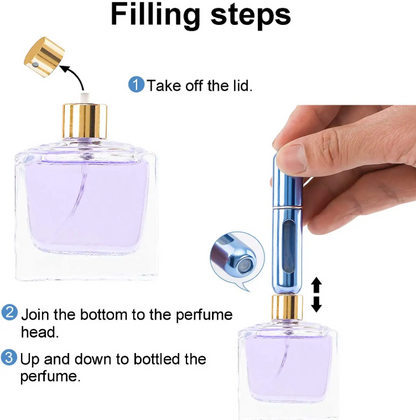 Filling steps

1 Take off the lid.

2 Join the bottom to the perfume head.

3 Up and down to bottled the perfume.